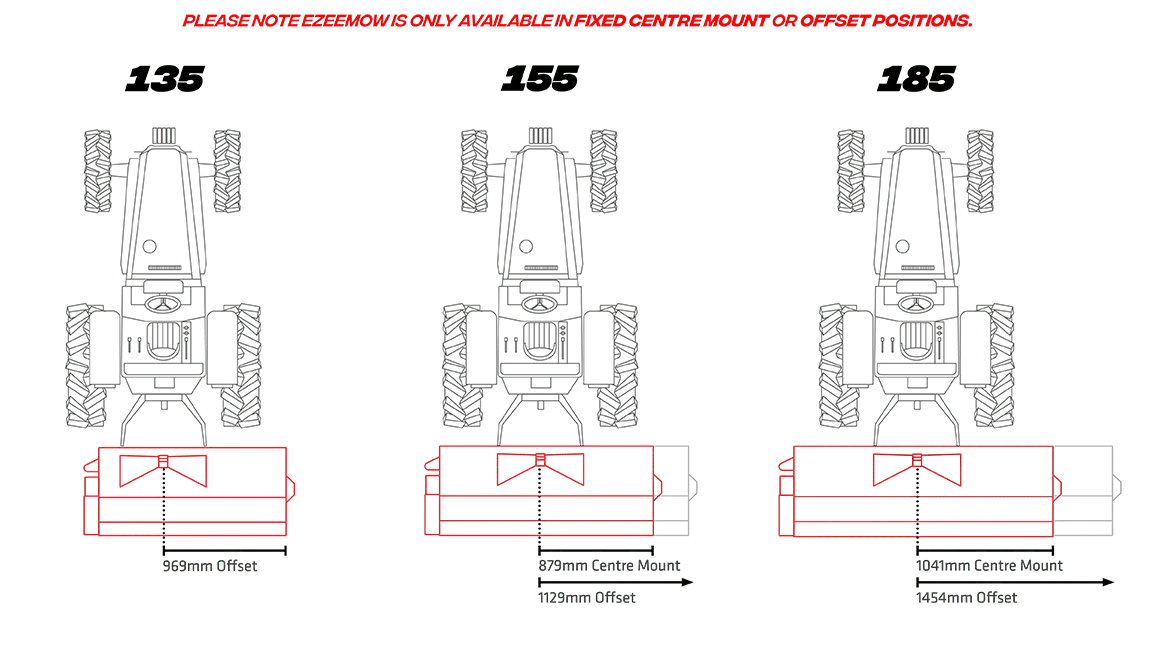 PLEASE NOTE EZEEMOW IS ONLY AVAILABLE IN FIXED CENTRE MOUNT OR OFFSET POSITIONS.

135

969mm Offset

155

879mm Centre Mount

1129mm Offset

185

1041mm Centre Mount

1454mm Offset