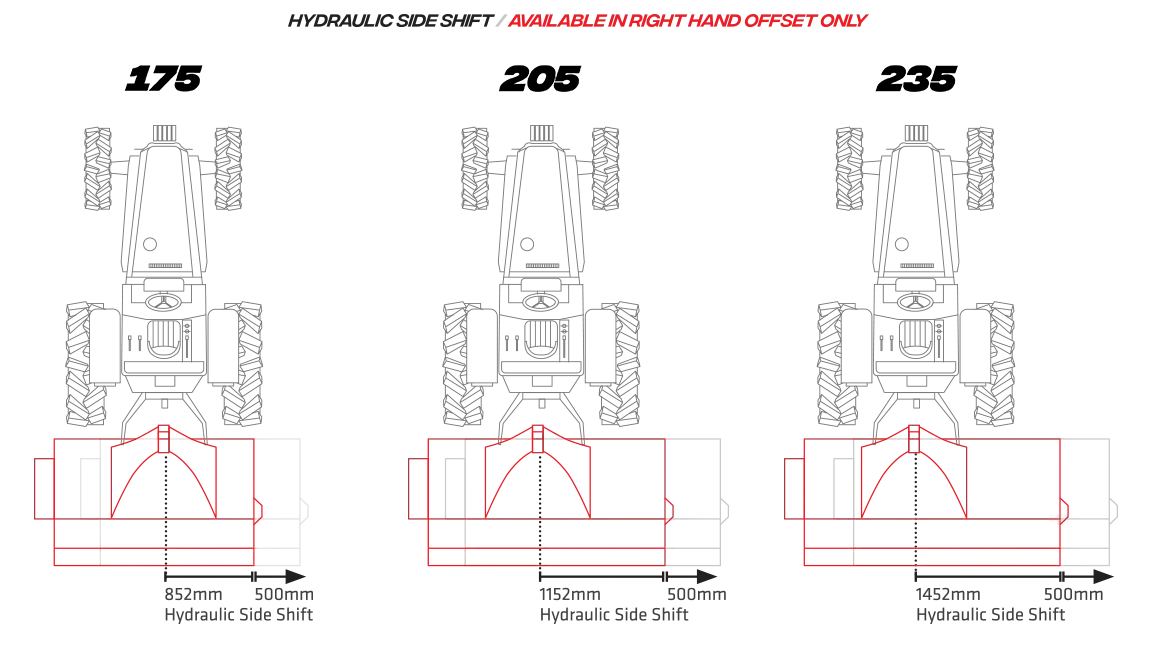 HYDRAULIC SIDE SHIFT / AVAILABLE IN RIGHT HAND OFFSET ONLY

175

852mm 500mm
Hydraulic Side Shift

205

1152mm 500mm
Hydraulic Side Shift

235

1452mm 500mm
Hydraulic Side Shift